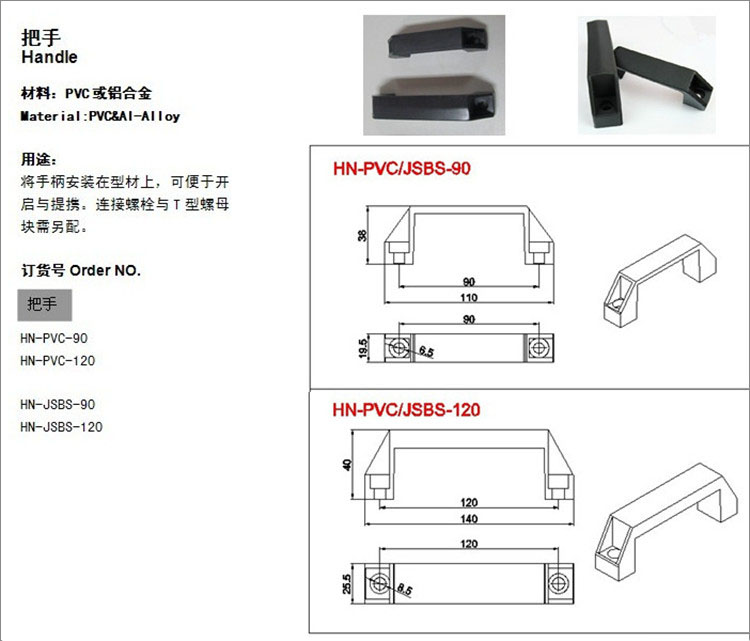 把手
Handle

材料：PVC或铝合金
Material:PVC&Al-Alloy

用途：
将手柄安装在型材上，可便于开启与提携。连接螺栓与T型螺母块需另配。

订货号 Order NO.

把手

HN-PVC-90
HN-PVC-120

HN-JSBS-90
HN-JSBS-120

HN-PVC/JSBS-90

38
90
110
90
19.5
6.5

HN-PVC/JSBS-120

40
120
140
120
25.5
8.5